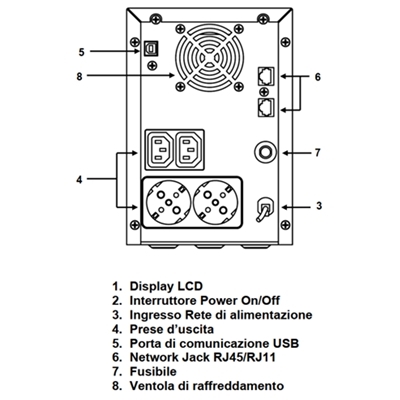 5

8

6

7

4

3

1. Display LCD
2. Interruttore Power On/Off
3. Ingresso Rete di alimentazione
4. Prese d'uscita
5. Porta di comunicazione USB
6. Network Jack RJ45/RJ11
7. Fusibile
8. Ventola di raffreddamento