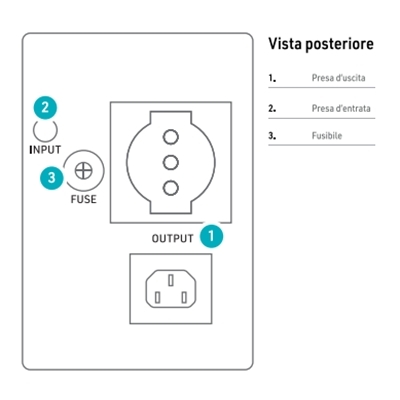 2

INPUT

3

FUSE

OUTPUT 1

Vista posteriore

1. Presa d'uscita

2. Presa d'entrata

3. Fusibile