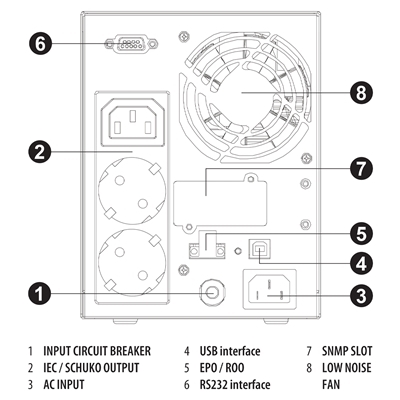 6

8

2

7

5

4

1

3

1 INPUT CIRCUIT BREAKER
2 IEC / SCHUKO OUTPUT
3 AC INPUT

4 USB interface
5 EPO / ROO
6 RS232 interface

7 SNMP SLOT
8 LOW NOISE FAN